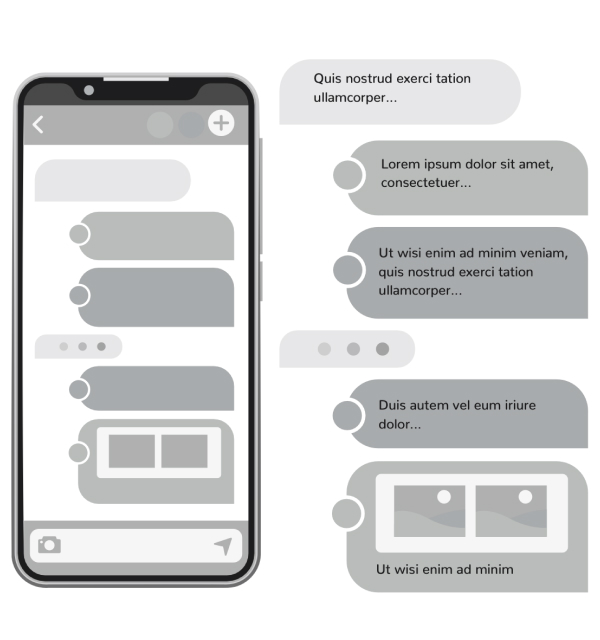 Quis nostrud exerci tation ullamcorper...

Lorem ipsum dolor sit amet, consectetuer...

Ut wisi enim ad minim veniam, quis nostrud exerci tation ullamcorper...

Duis autem vel eum iriure dolor...

Ut wisi enim ad minim